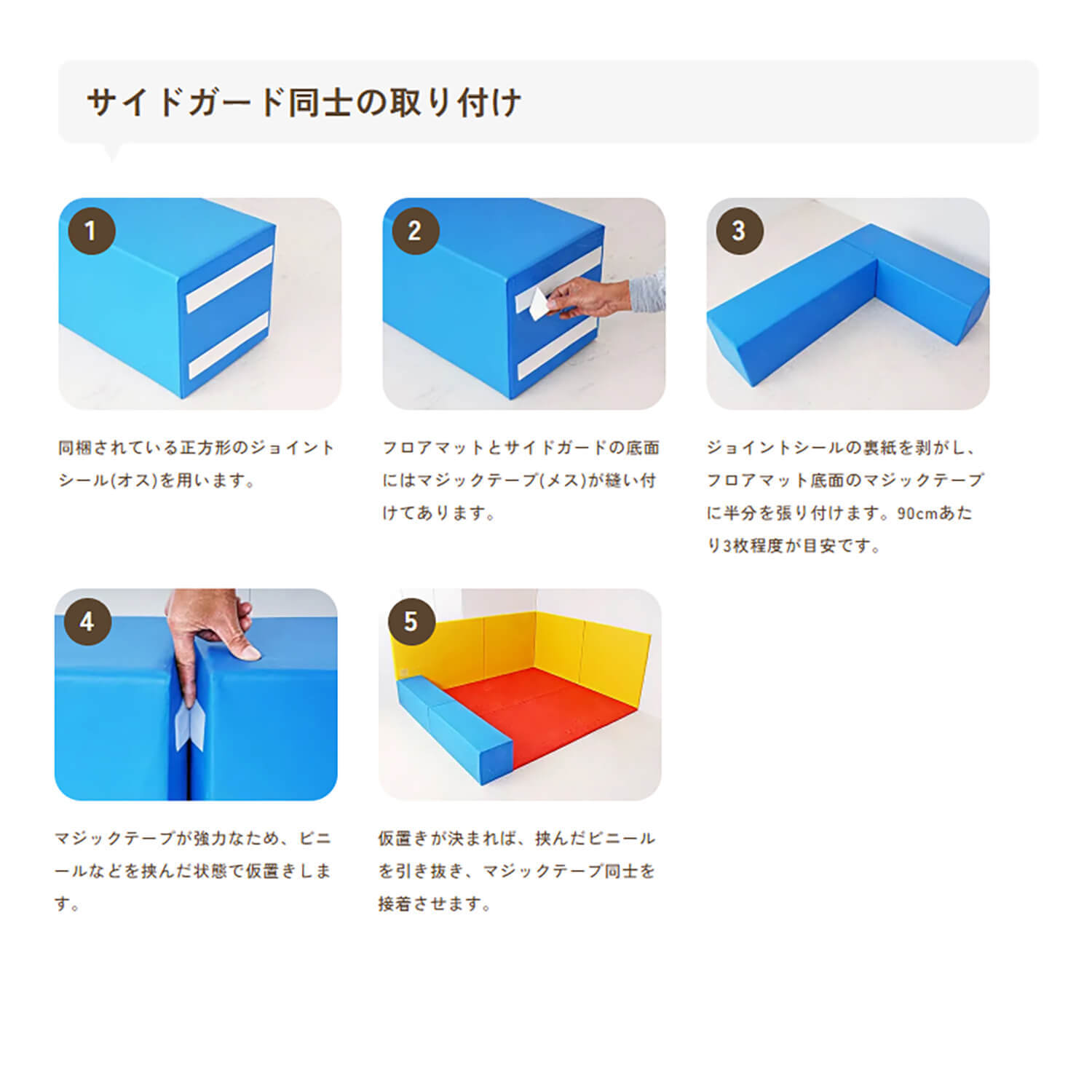 サイドガード同士の取り付け

1

同梱されている正方形のジョイントシール(オス)を用います。

2

フロアマットとサイドガードの底面にはマジックテープ(メス)が縫い付けてあります。

3

ジョイントシールの裏紙を剥がし、フロアマット底面のマジックテープに半分を張り付けます。90cmあたり3枚程度が目安です。

4

マジックテープが強力なため、ビニールなどを挟んだ状態で仮置きします。

5

仮置きが決まれば、挟んだビニールを引き抜き、マジックテープ同士を接着させます。