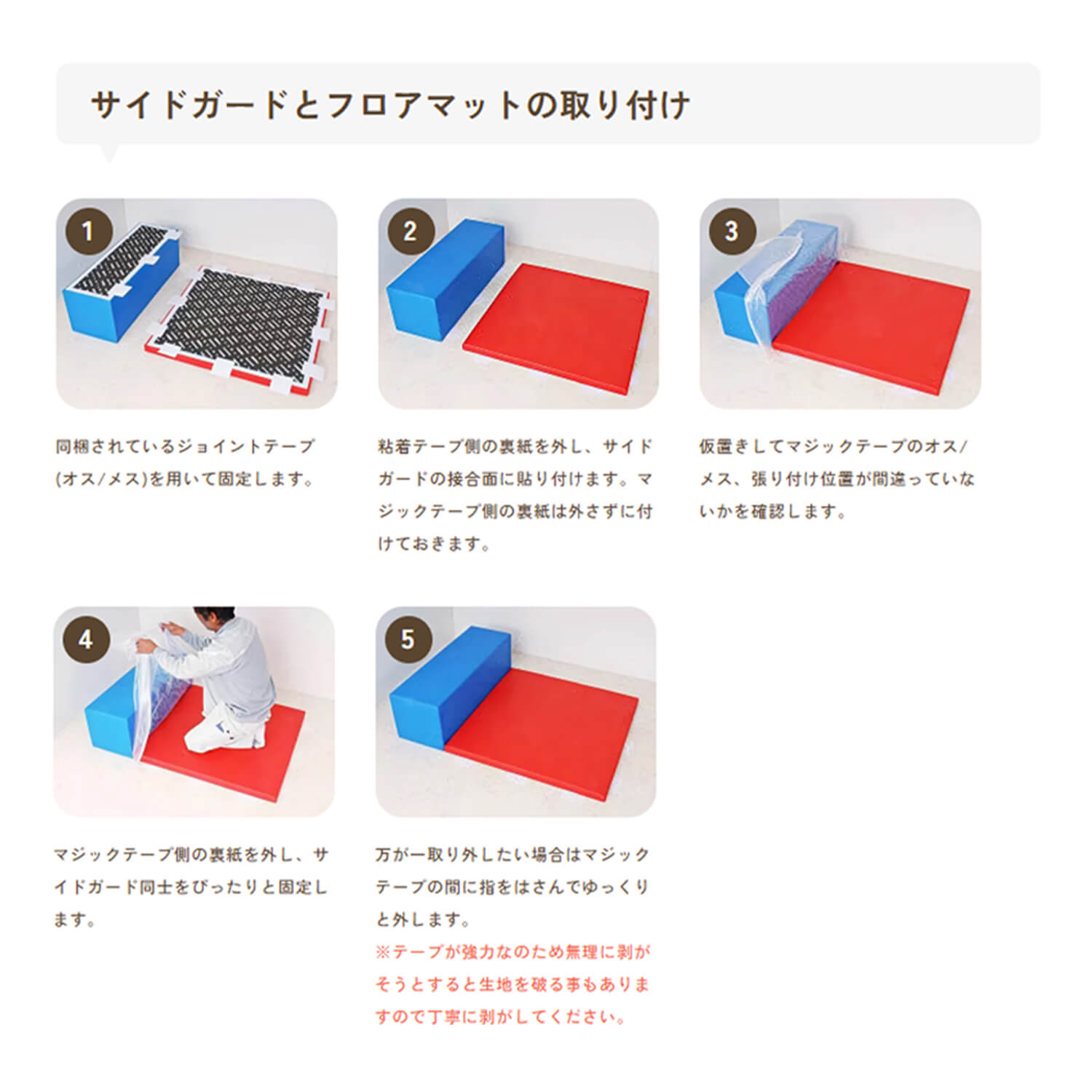 サイドガードとフロアマットの取り付け

1

同梱されているジョイントテープ(オス/メス)を用いて固定します。

2

粘着テープ側の裏紙を外し、サイドガードの接合面に貼り付けます。マジックテープ側の裏紙は外さずに付けておきます。

3

仮置きしてマジックテープのオス/メス、張り付け位置が間違っていないかを確認します。

4

マジックテープ側の裏紙を外し、サイドガード同士をぴったりと固定します。

5

万が一取り外したい場合はマジックテープの間に指をはさんでゆっくりと外します。
※テープが強力なのため無理に剥がそうとすると生地を破る事もありますので丁寧に剥がしてください。